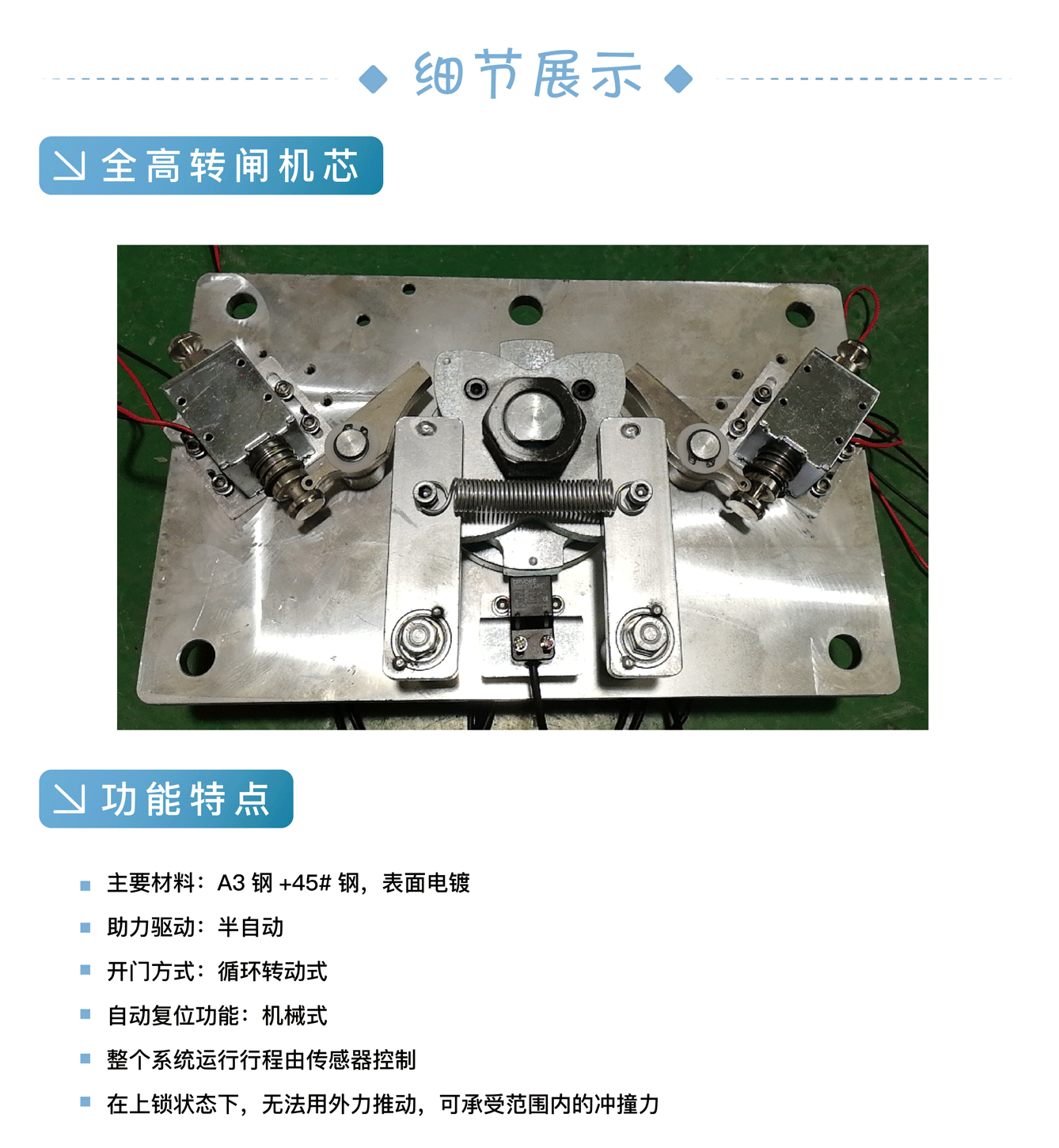 细节展示

全高转闸机芯

功能特点

主要材料：A3 钢 +45# 钢，表面电镀

助力驱动：半自动

开门方式：循环转动式

自动复位功能：机械式

整个系统运行行程由传感器控制

在上锁状态下，无法用外力推动，可承受范围内的冲撞力